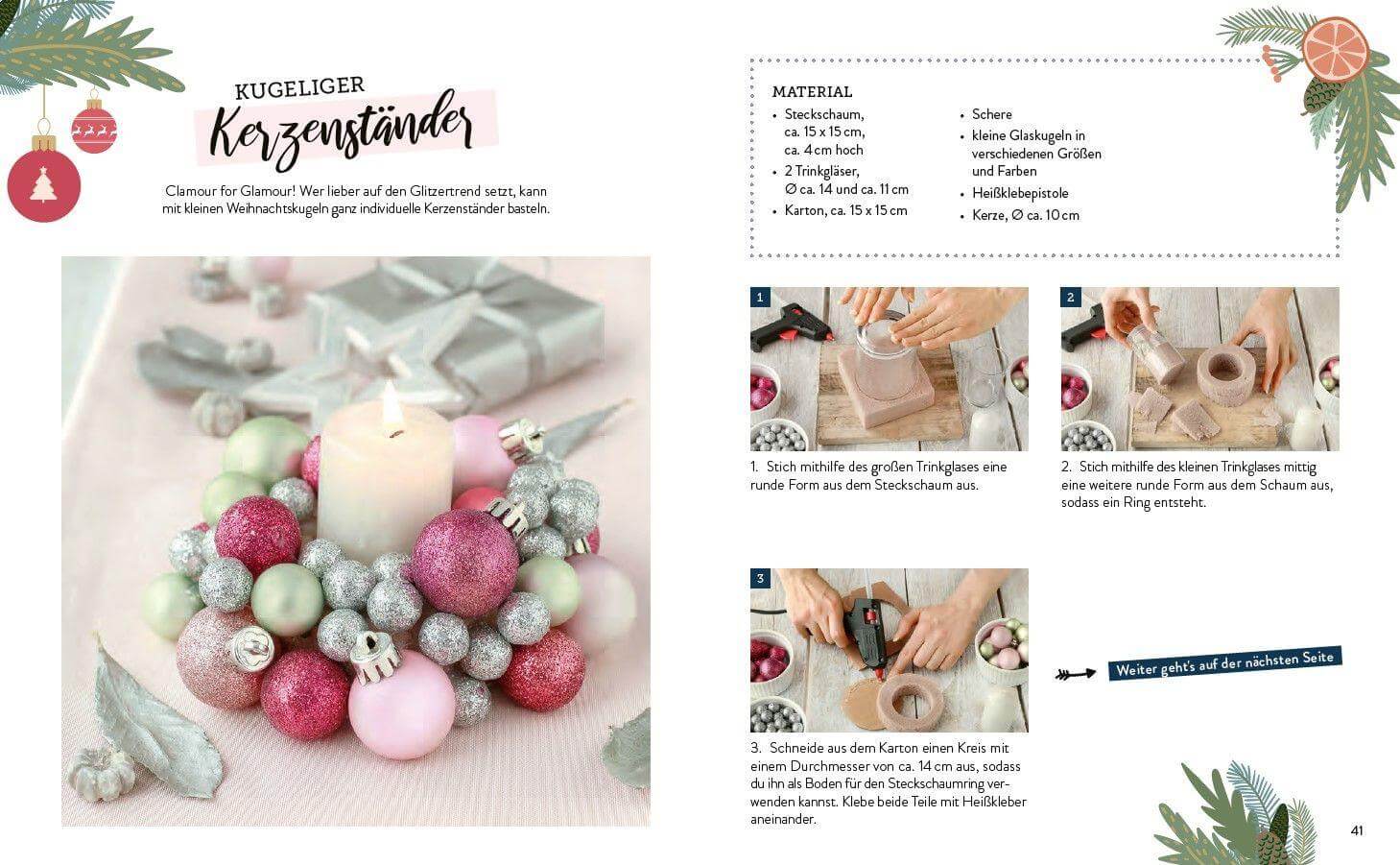 KUGELIGER
Kerzenständer

Clamour for Glamour! Wer lieber auf den Glitzertrend setzt, kann mit kleinen Weihnachtskugeln ganz individuelle Kerzenständer basteln.

MATERIAL
• Steckschaum, ca. 15 x 15 cm, ca. 4 cm hoch
• 2 Trinkgläser, Ø ca. 14 und ca. 11 cm
• Karton, ca. 15 x 15 cm
• Schere
• kleine Glaskugeln in verschiedenen Größen und Farben
• Heißklebepistole
• Kerze, Ø ca. 10 cm

1

1. Stich mithilfe des großen Trinkglases eine runde Form aus dem Steckschaum aus.

2

2. Stich mithilfe des kleinen Trinkglases mittig eine weitere runde Form aus dem Schaum aus, sodass ein Ring entsteht.

3

3. Schneide aus dem Karton einen Kreis mit einem Durchmesser von ca. 14 cm aus, sodass du ihn als Boden für den Steckschaumring verwenden kannst. Klebe beide Teile mit Heißkleber aneinander.

Weiter geht's auf der nächsten Seite

41